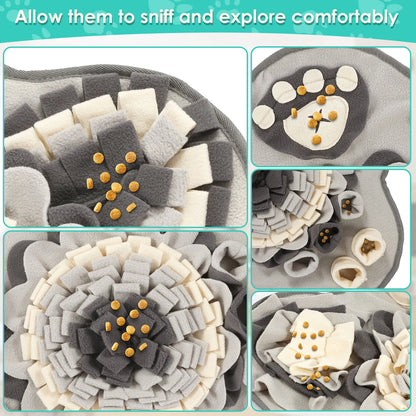 Allow them to sniff and explore comfortably